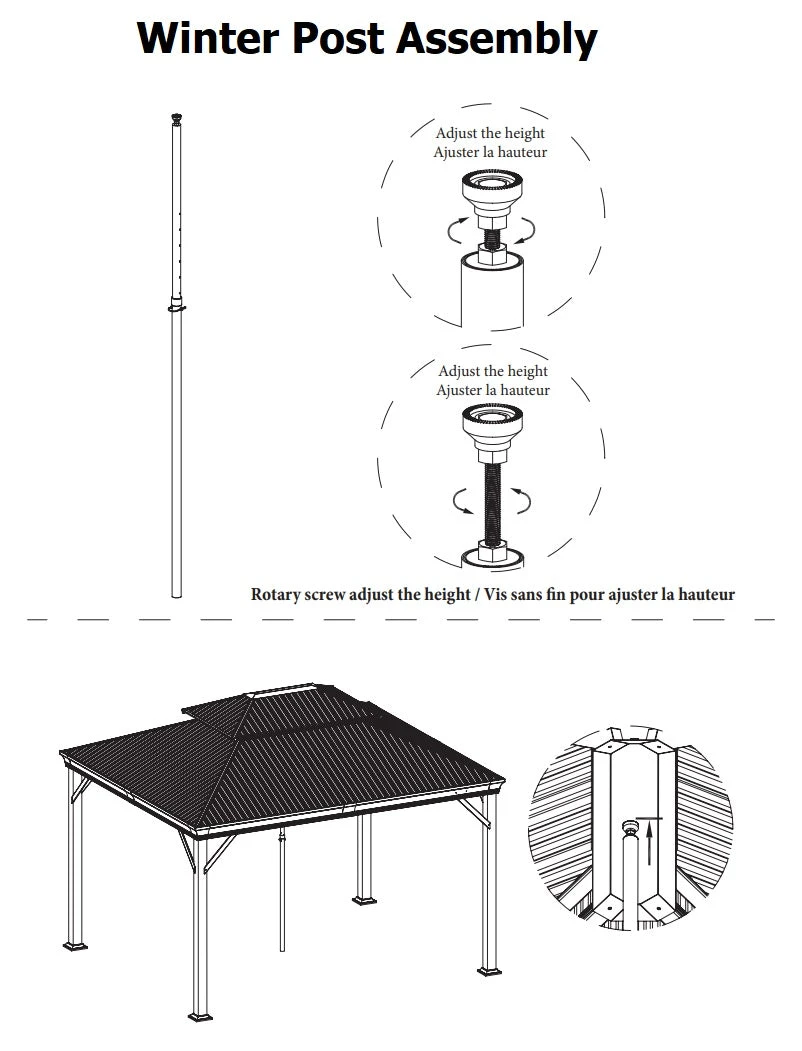 Winter Post Assembly

Adjust the height
Ajuster la hauteur

Adjust the height
Ajuster la hauteur

Rotary screw adjust the height / Vis sans fin pour ajuster la hauteur